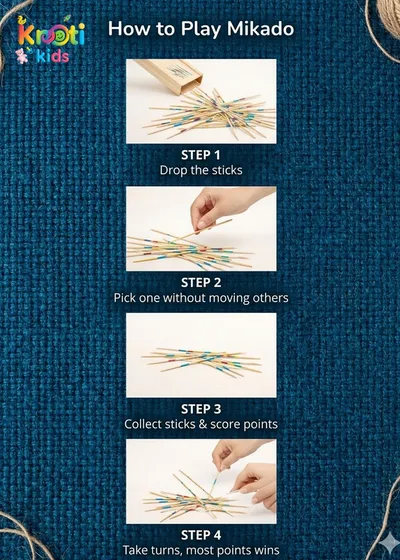 Krooti kids

How to Play Mikado

STEP 1
Drop the sticks

STEP 2
Pick one without moving others

STEP 3
Collect sticks & score points

STEP 4
Take turns, most points wins